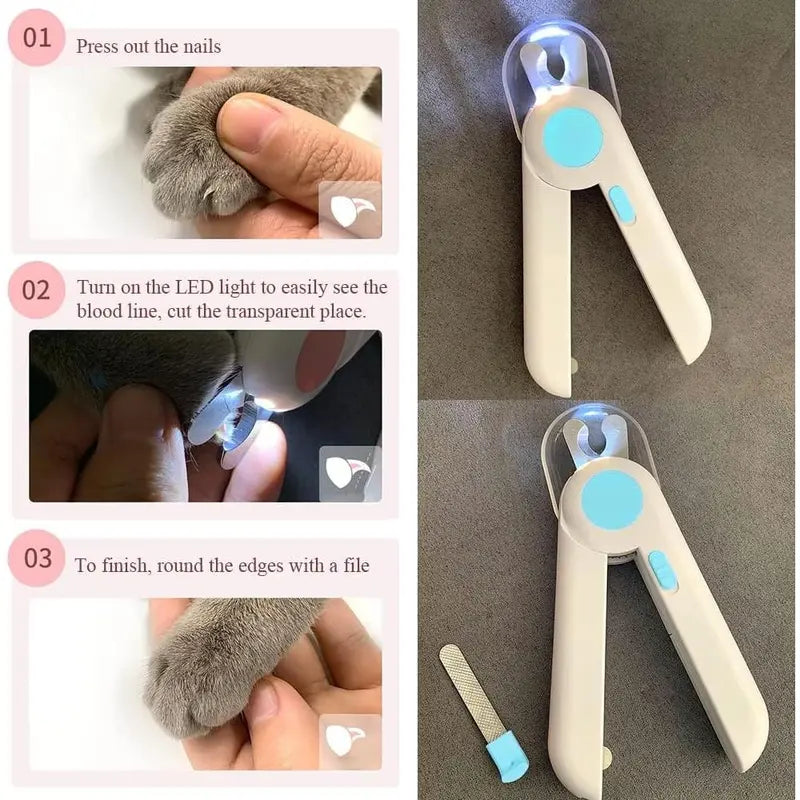 01 Press out the nails

02 Turn on the LED light to easily see the blood line, cut the transparent place.

03 To finish, round the edges with a file