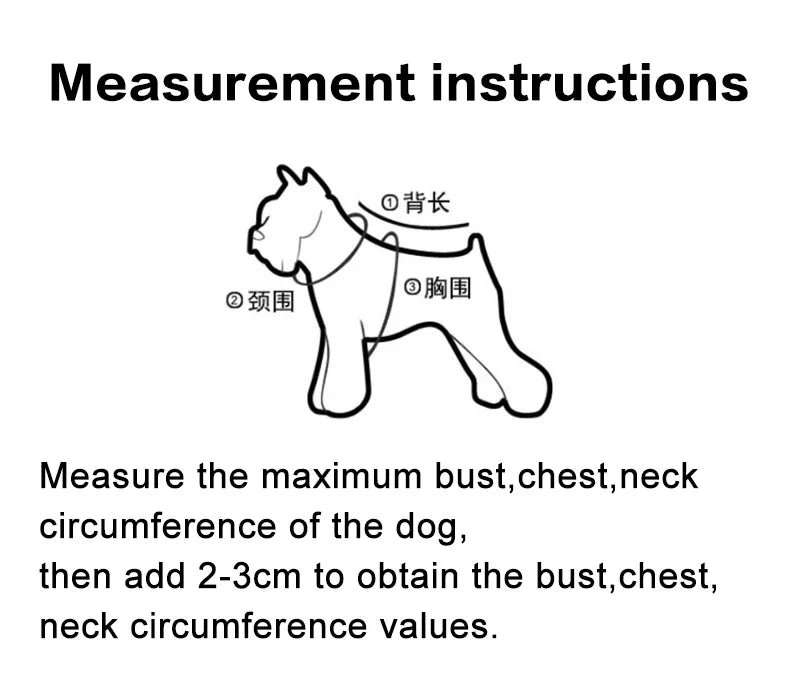 Measurement instructions

①背长

②颈围

③胸围

Measure the maximum bust,chest,neck circumference of the dog,
then add 2-3cm to obtain the bust,chest, neck circumference values.